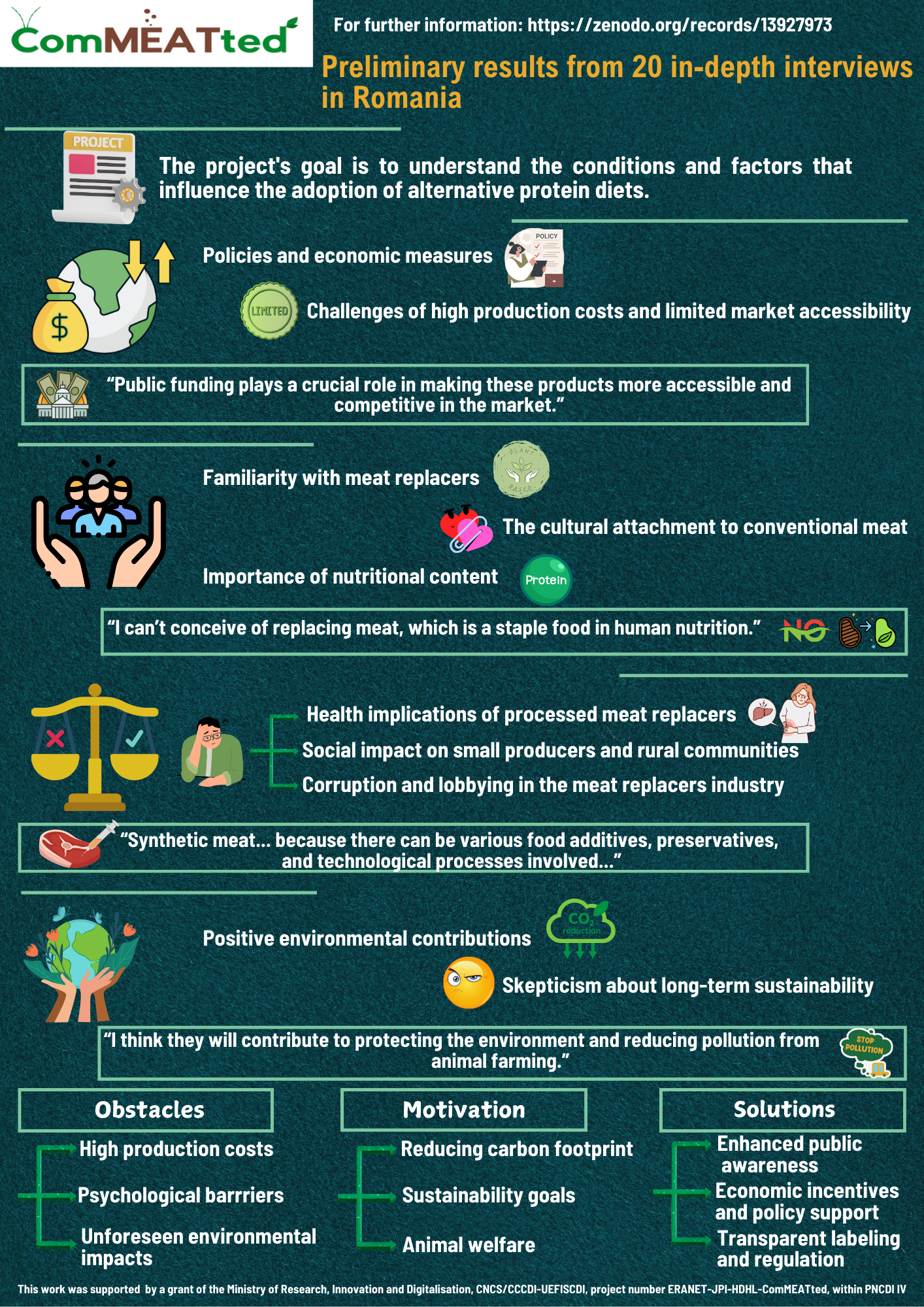 ComMEATted

For further information: https://zenodo.org/records/13927973

Preliminary results from 20 in-depth interviews in Romania

PROJECT

The project's goal is to understand the conditions and factors that influence the adoption of alternative protein diets.

Policies and economic measures

POLICY

LIMITED

Challenges of high production costs and limited market accessibility

"Public funding plays a crucial role in making these products more accessible and competitive in the market."

Familiarity with meat replacers

PLANT BASED

The cultural attachment to conventional meat

Importance of nutritional content

Protein

"I can't conceive of replacing meat, which is a staple food in human nutrition."

NO

Health implications of processed meat replacers

Social impact on small producers and rural communities

Corruption and lobbying in the meat replacers industry

"Synthetic meat... because there can be various food additives, preservatives, and technological processes involved..."

Positive environmental contributions

$CO_2$ reduction

Skepticism about long-term sustainability

"I think they will contribute to protecting the environment and reducing pollution from animal farming."

STOP POLLUTION

Obstacles

High production costs

Psychological barrriers

Unforeseen environmental impacts

Motivation

Reducing carbon footprint

Sustainability goals

Animal welfare

Solutions

Enhanced public awareness

Economic incentives and policy support

Transparent labeling and regulation

This work was supported by a grant of the Ministry of Research, Innovation and Digitalisation, CNCS/CCCDI-UEFISCDI, project number ERANET-JPI-HDHL-ComMEATted, within PNCDI IV